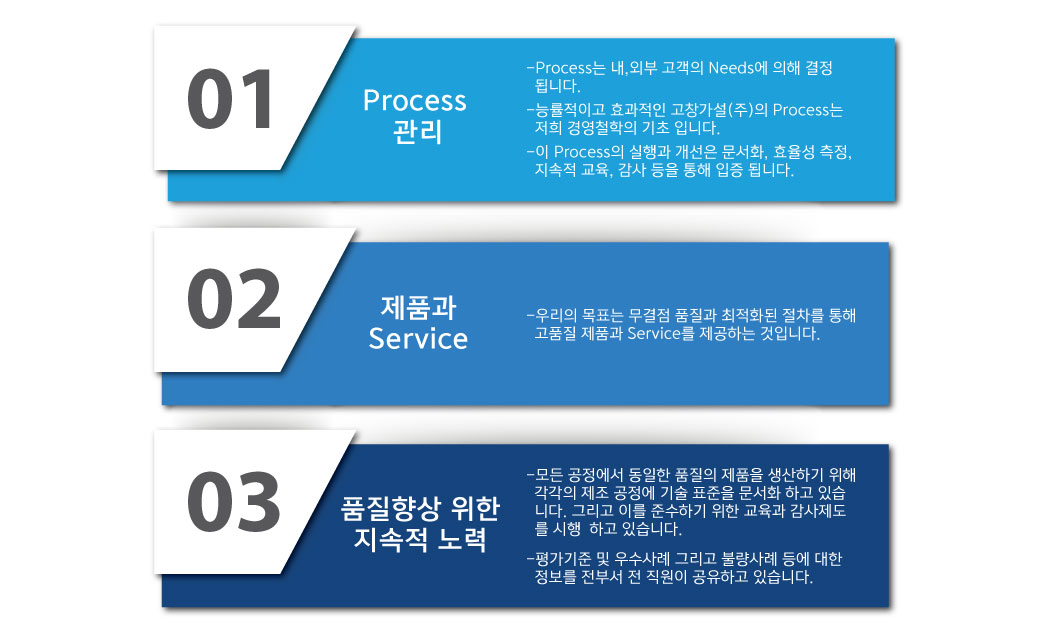 01

Process
관리

-Process는 내,외부 고객의 Needs에 의해 결정 됩니다.

-능률적이고 효과적인 고창가설(주)의 Process는 저희 경영철학의 기초 입니다.

-이 Process의 실행과 개선은 문서화, 효율성 측정, 지속적 교육, 감사 등을 통해 입증 됩니다.

02

제품과
Service

-우리의 목표는 무결점 품질과 최적화된 절차를 통해 고품질 제품과 Service를 제공하는 것입니다.

03

품질향상 위한
지속적 노력

-모든 공정에서 동일한 품질의 제품을 생산하기 위해 각각의 제조 공정에 기술 표준을 문서화 하고 있습니다. 그리고 이를 준수하기 위한 교육과 감사제도를 시행 하고 있습니다.

-평가기준 및 우수사례 그리고 불량사례 등에 대한 정보를 전부서 전 직원이 공유하고 있습니다.